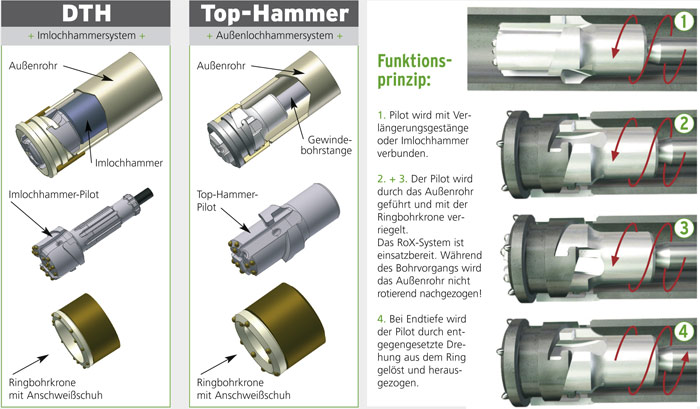 DTH

+ Imlochhammersystem +

Außenrohr

Imlochhammer

Imlochhammer-Pilot

Ringbohrkrone mit Anschweißschuh

Top-Hammer

+ Außenlochhammersystem +

Außenrohr

Gewindebohrstange

Top-Hammer-Pilot

Ringbohrkrone mit Anschweißschuh

Funktionsprinzip:

1. Pilot wird mit Verlängerungsgestänge oder Imlochhammer verbunden.

2. + 3. Der Pilot wird durch das Außenrohr geführt und mit der Ringbohrkrone verriegelt.
Das RoX-System ist einsatzbereit. Während des Bohrvorgangs wird das Außenrohr nicht rotierend nachgezogen!

4. Bei Endtiefe wird der Pilot durch entgegengesetzte Drehung aus dem Ring gelöst und herausgezogen.

1

2

3

4